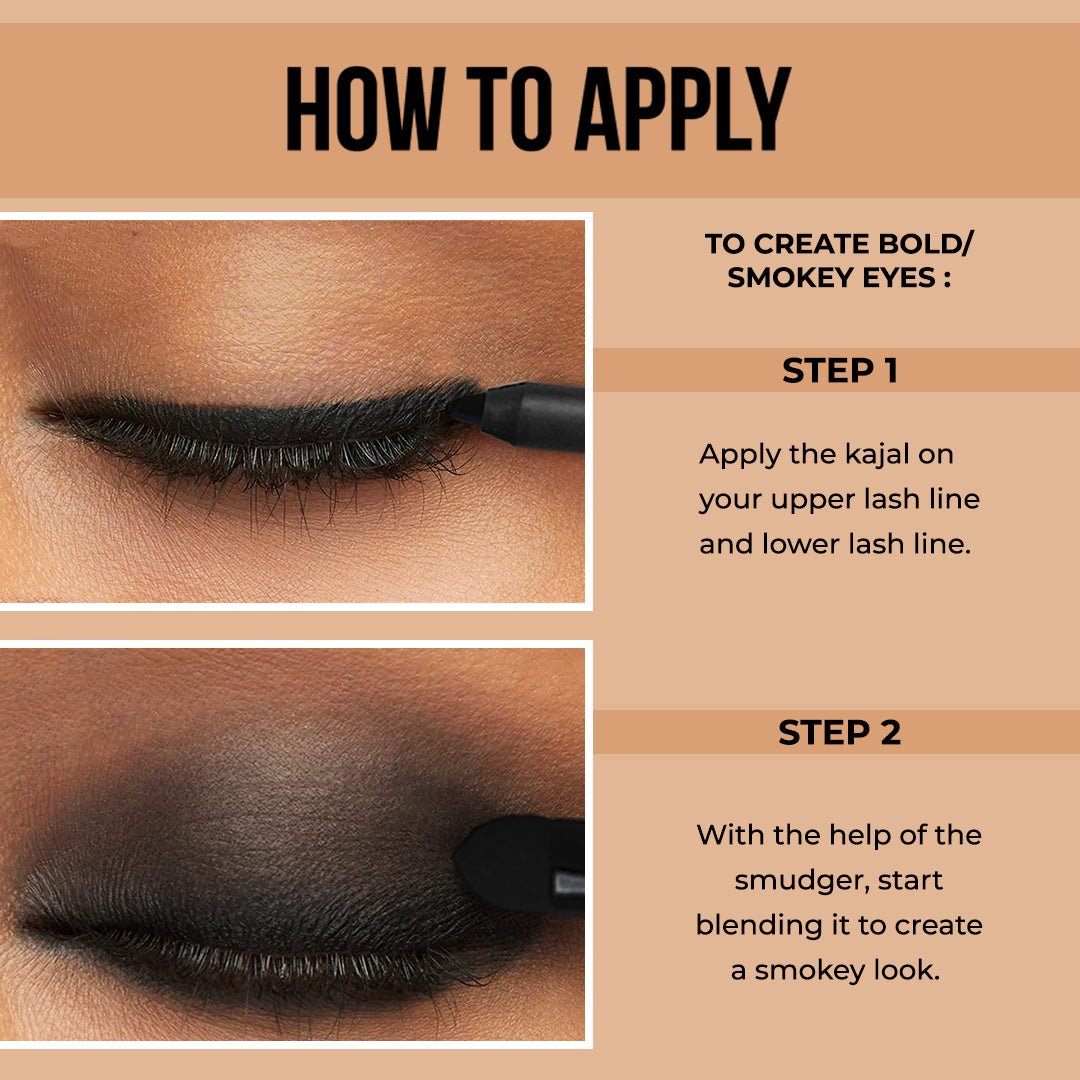 HOW TO APPLY

TO CREATE BOLD/ SMOKEY EYES :

STEP 1

Apply the kajal on your upper lash line and lower lash line.

STEP 2

With the help of the smudger, start blending it to create a smokey look.