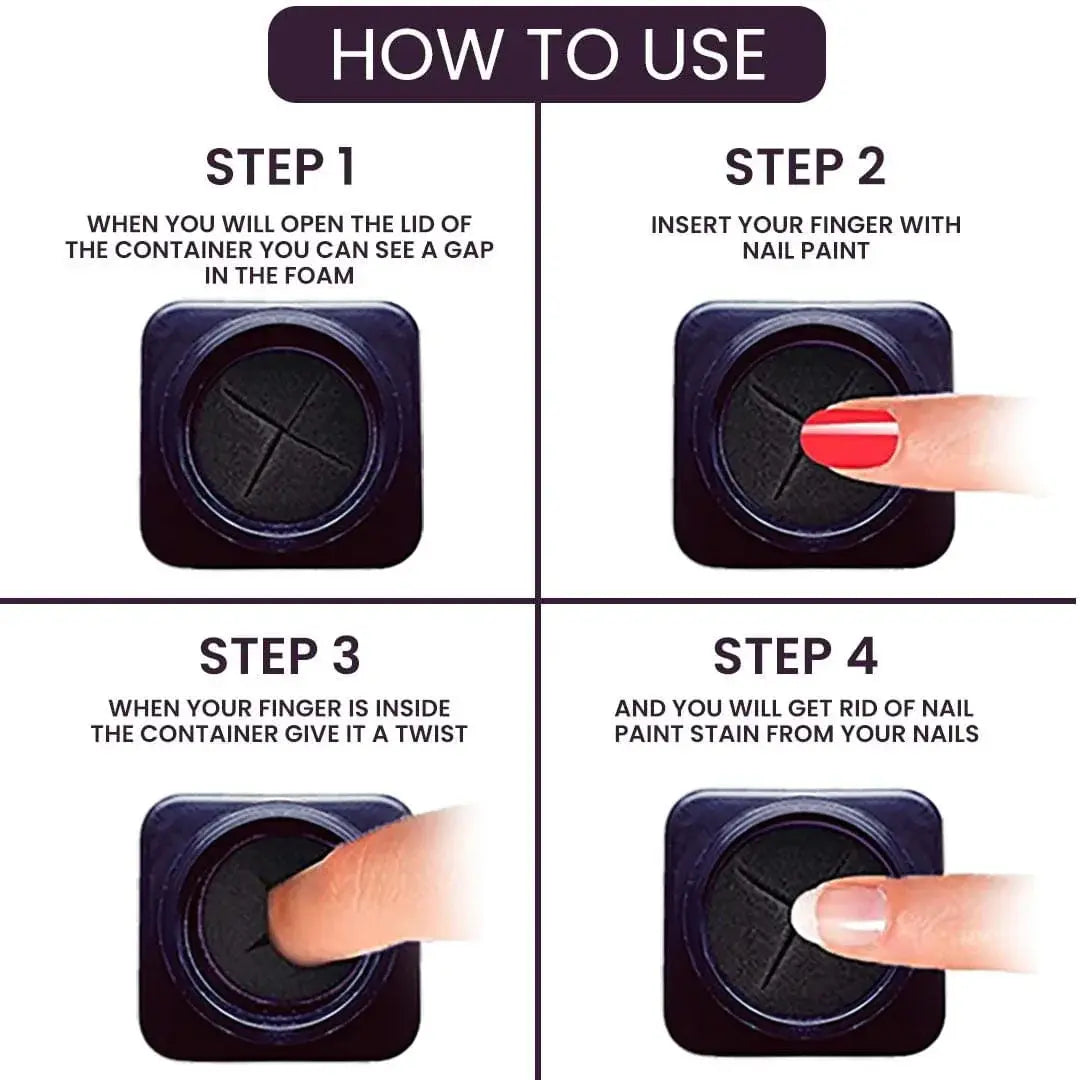 HOW TO USE

STEP 1

WHEN YOU WILL OPEN THE LID OF THE CONTAINER YOU CAN SEE A GAP IN THE FOAM

STEP 2

INSERT YOUR FINGER WITH NAIL PAINT

STEP 3

WHEN YOUR FINGER IS INSIDE THE CONTAINER GIVE IT A TWIST

STEP 4

AND YOU WILL GET RID OF NAIL PAINT STAIN FROM YOUR NAILS