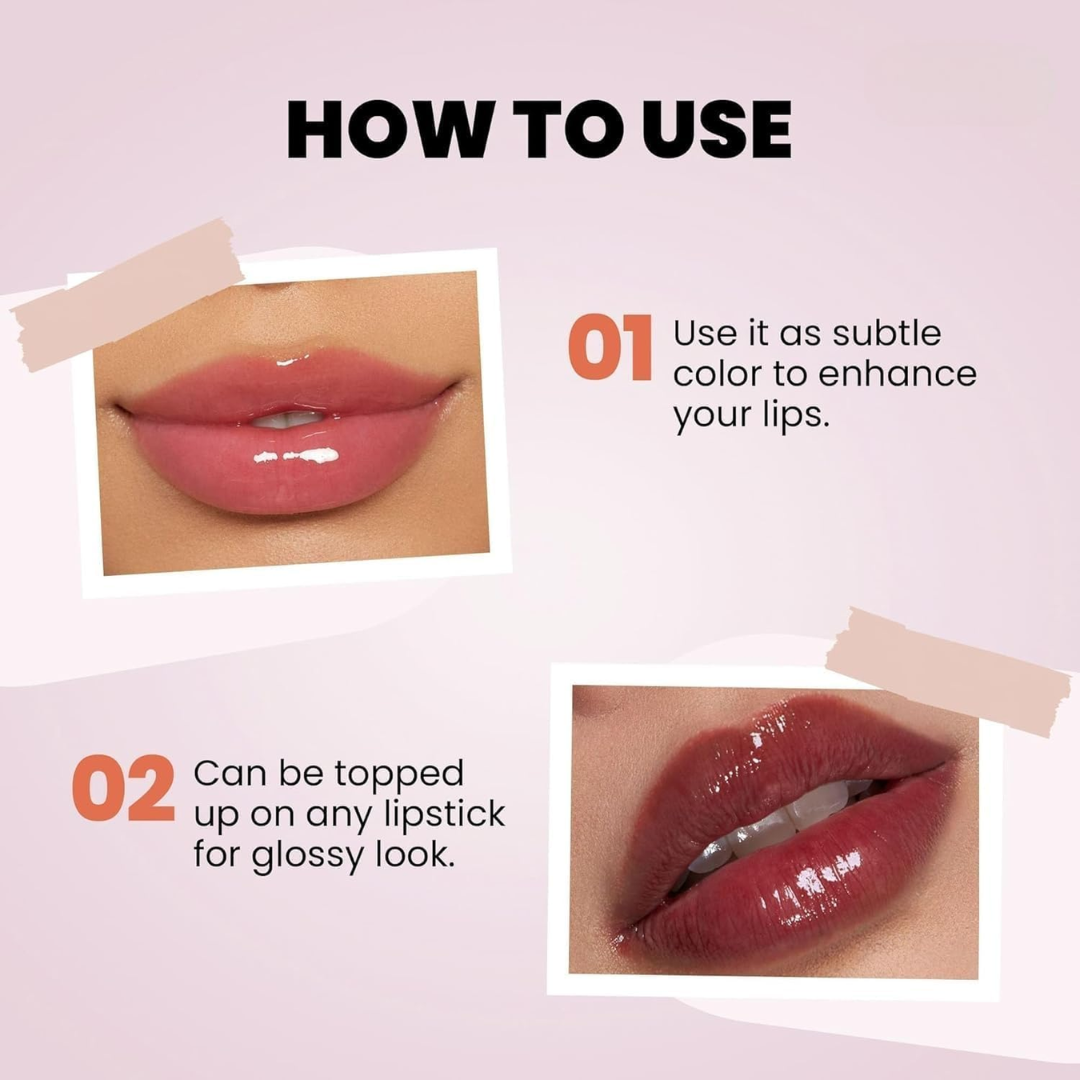 HOW TO USE

01 Use it as subtle color to enhance your lips.

02 Can be topped up on any lipstick for glossy look.